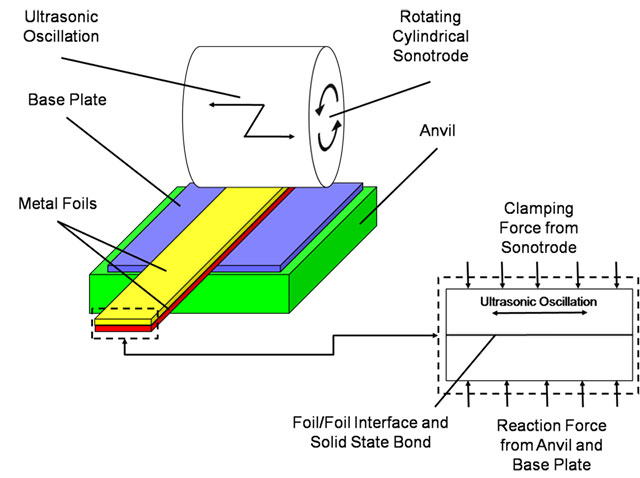 Ultrasonic Oscillation

Rotating Cylindrical Sonotrode

Base Plate

Anvil

Metal Foils

Clamping Force from Sonotrode

Ultrasonic Oscillation

Foil/Foil Interface and Solid State Bond

Reaction Force from Anvil and Base Plate